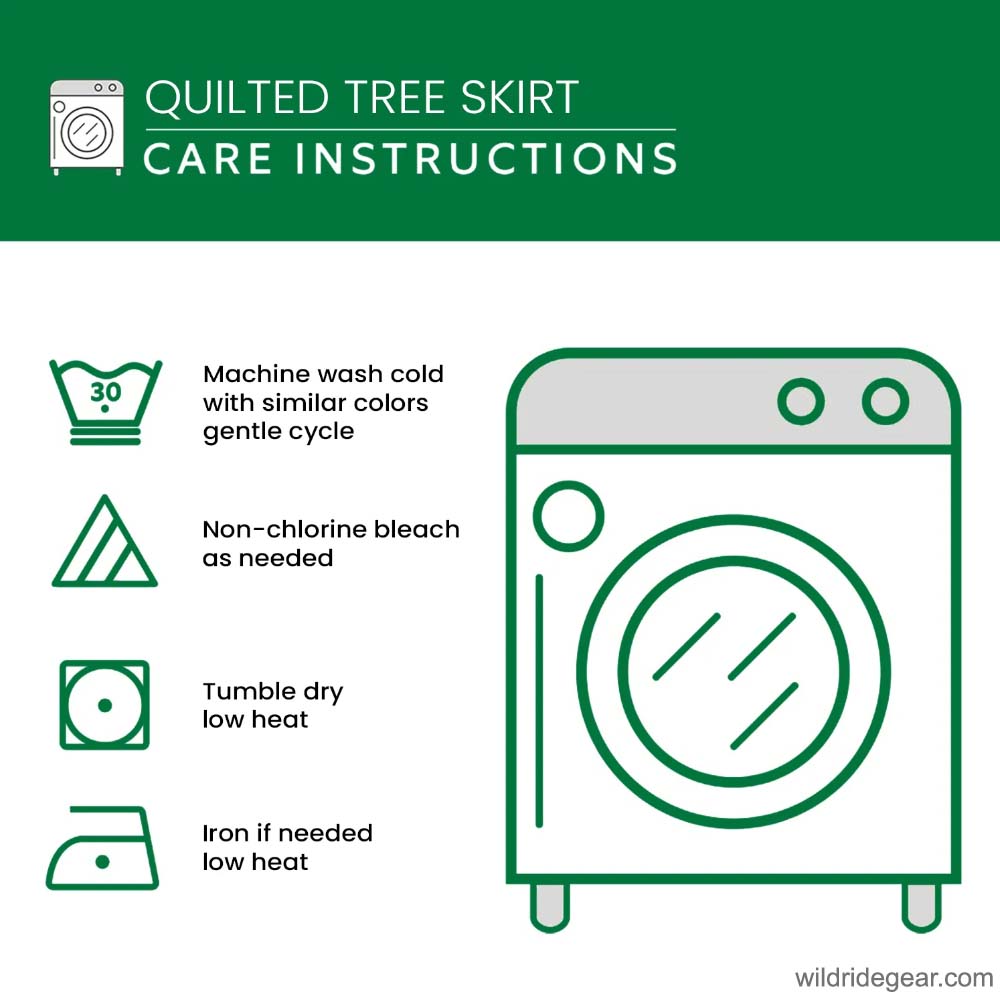 QUILTED TREE SKIRT
CARE INSTRUCTIONS

30

Machine wash cold with similar colors gentle cycle

Non-chlorine bleach as needed

Tumble dry low heat

Iron if needed low heat

wildridegear.com